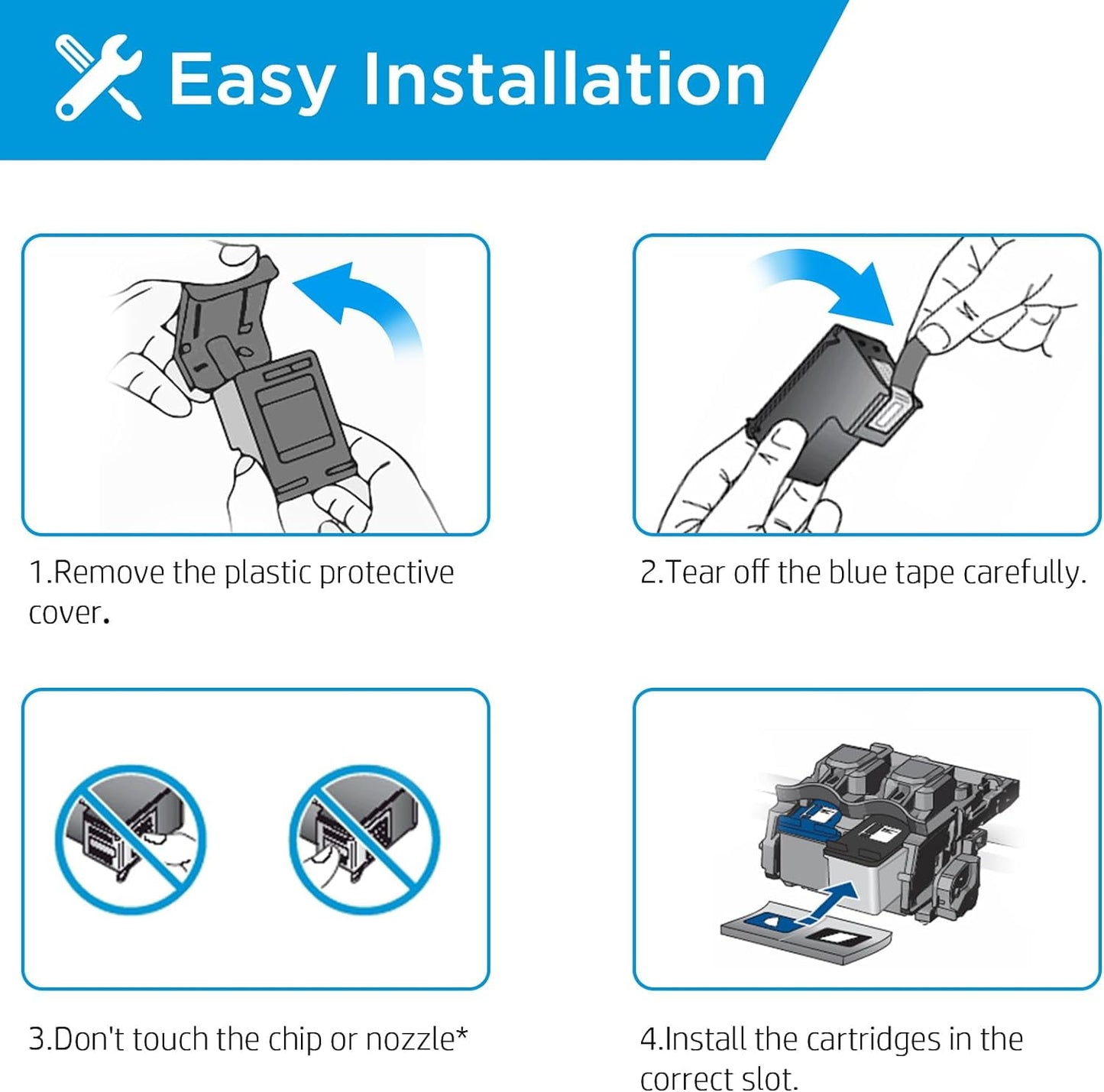 Easy Installation

1.Remove the plastic protective cover.

2.Tear off the blue tape carefully.

3.Don't touch the chip or nozzle*

4.Install the cartridges in the correct slot.